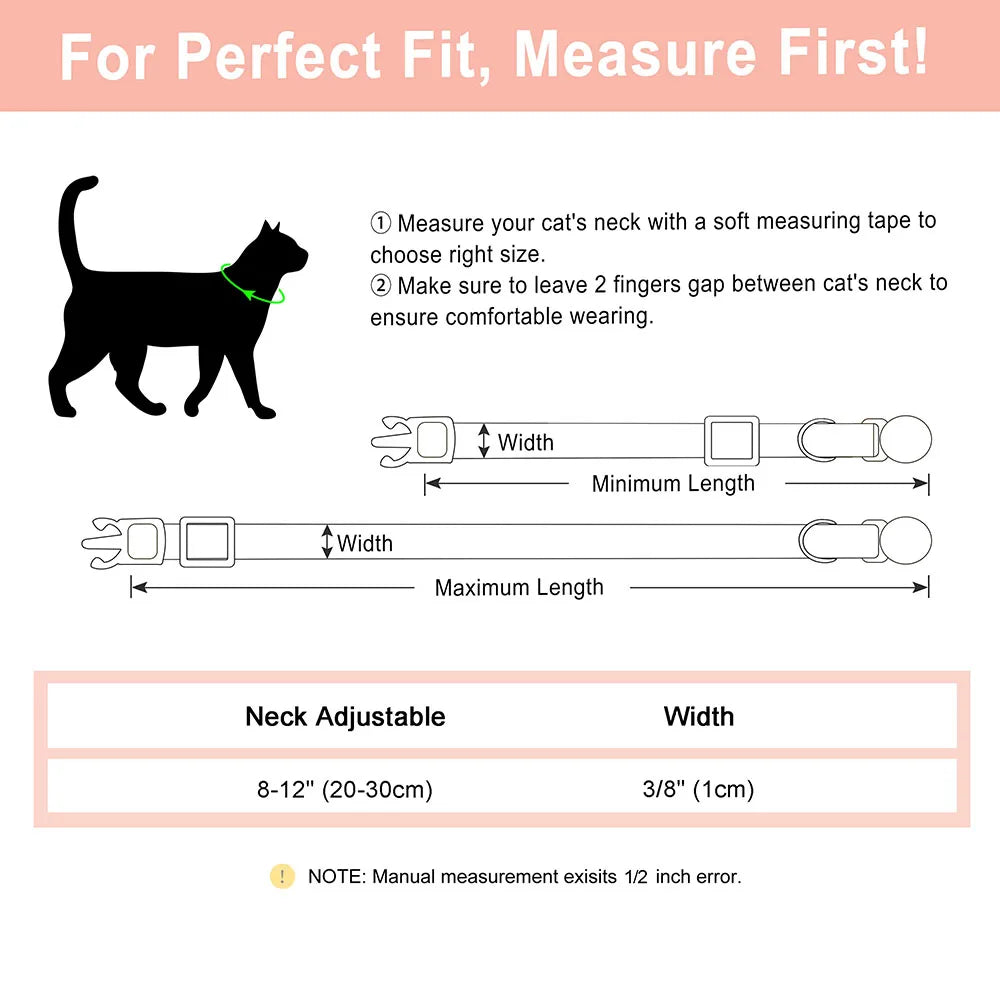 For Perfect Fit, Measure First!

① Measure your cat's neck with a soft measuring tape to choose right size.
② Make sure to leave 2 fingers gap between cat's neck to ensure comfortable wearing.

Width
Minimum Length

Width
Maximum Length

| Neck Adjustable | Width |
|---|---|
| 8-12" (20-30cm) | 3/8" (1cm) |

! NOTE: Manual measurement exisits 1/2 inch error.