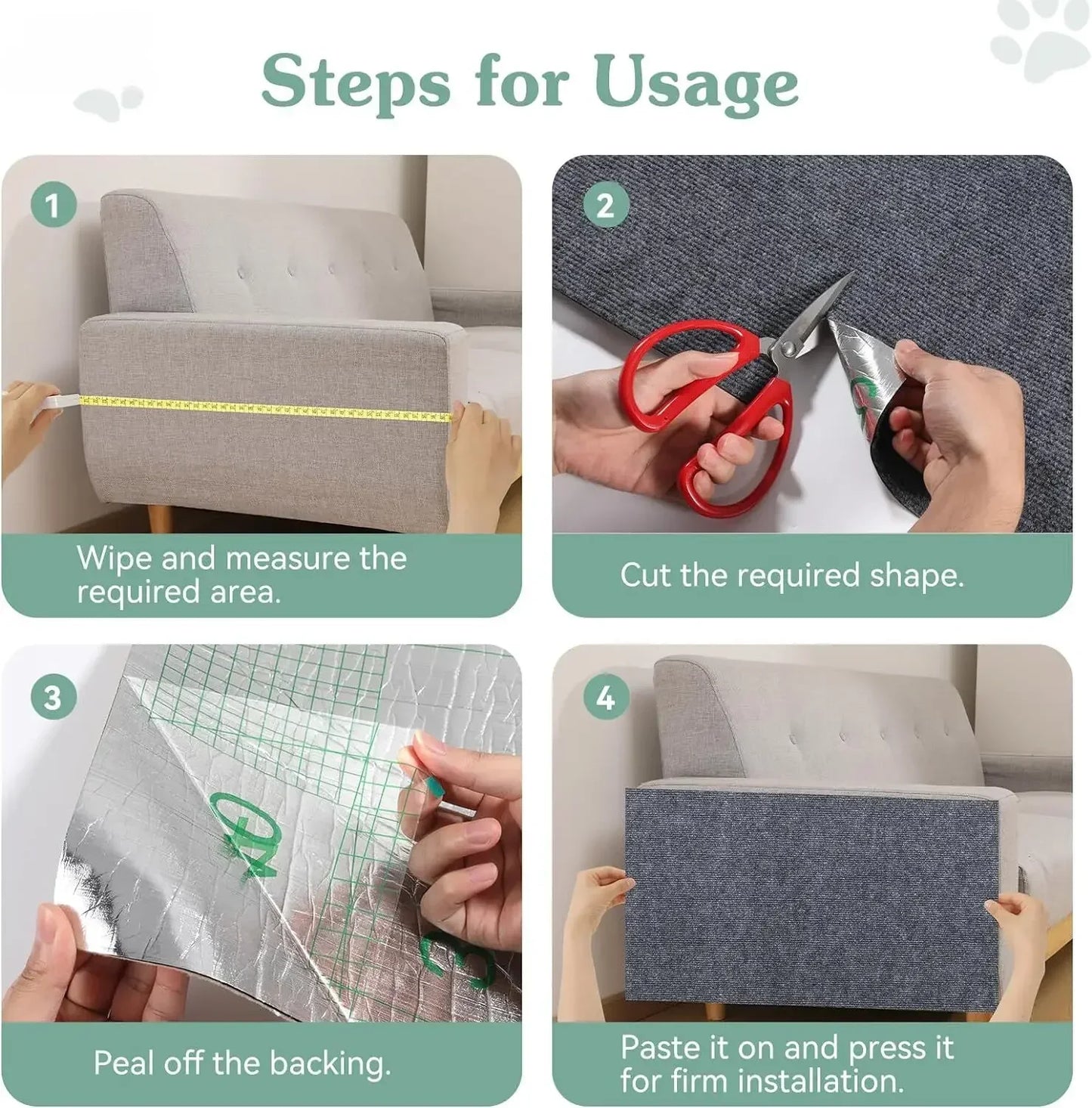 Steps for Usage

1

Wipe and measure the required area.

2

Cut the required shape.

3

Peal off the backing.

4

Paste it on and press it for firm installation.